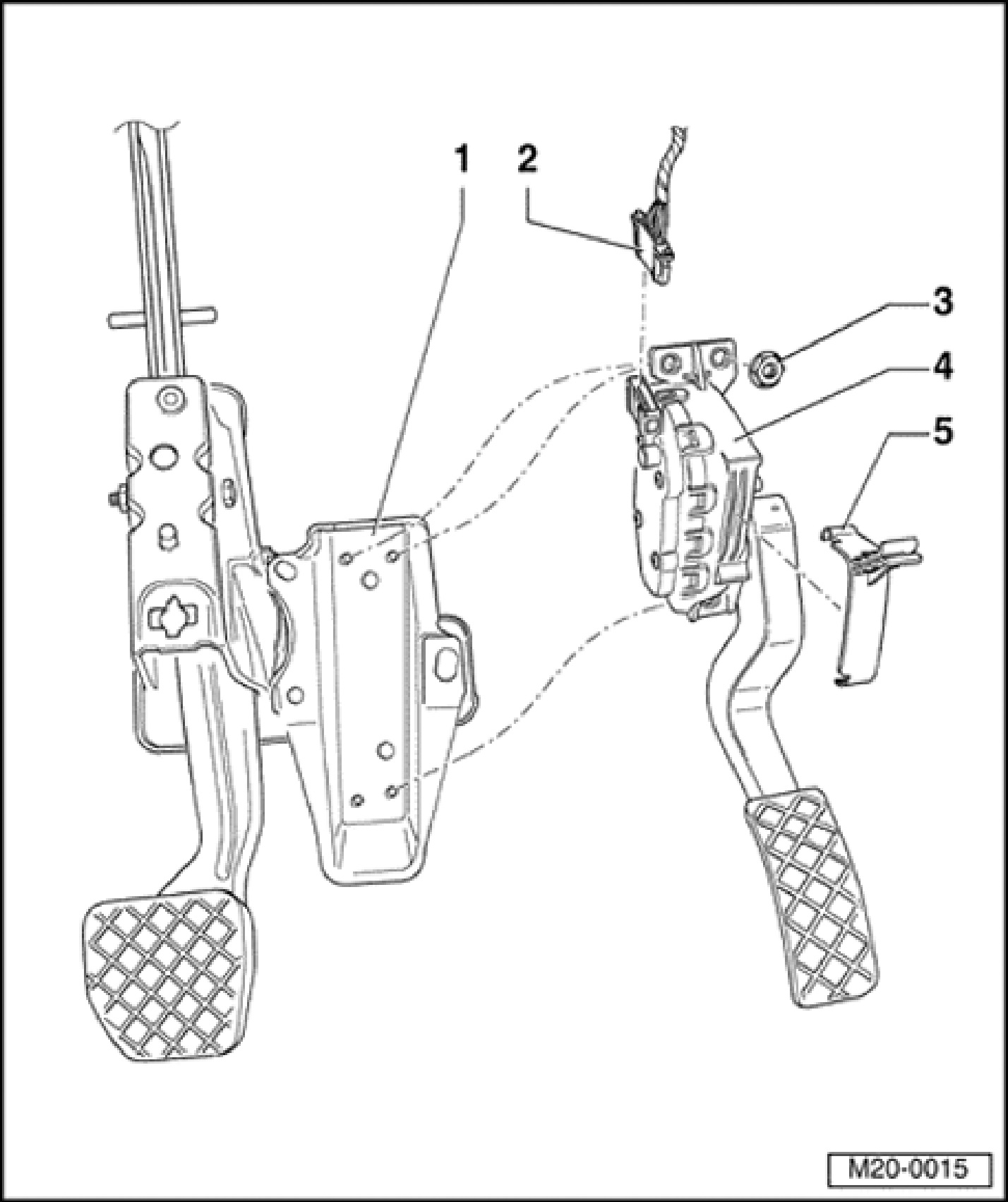 1
2
3
4
5
M20-0015