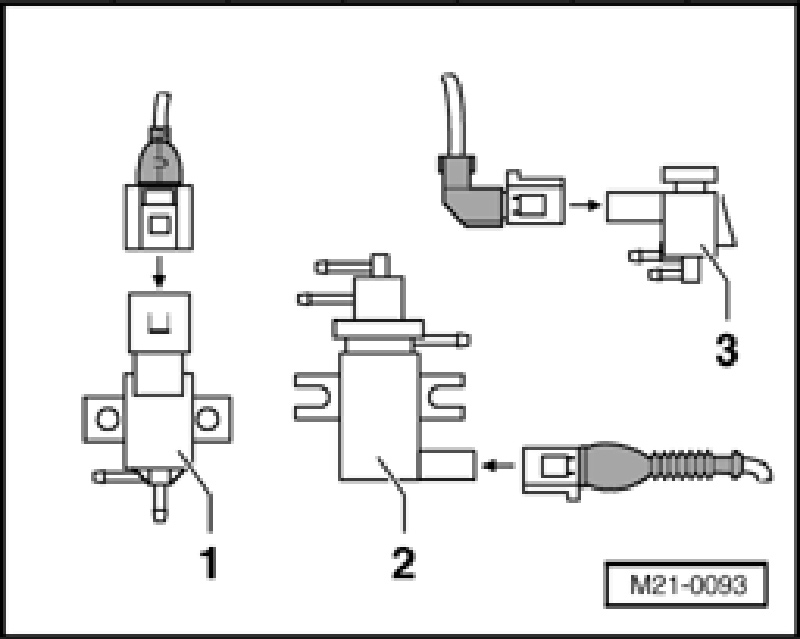 3

1

2

M21-0093