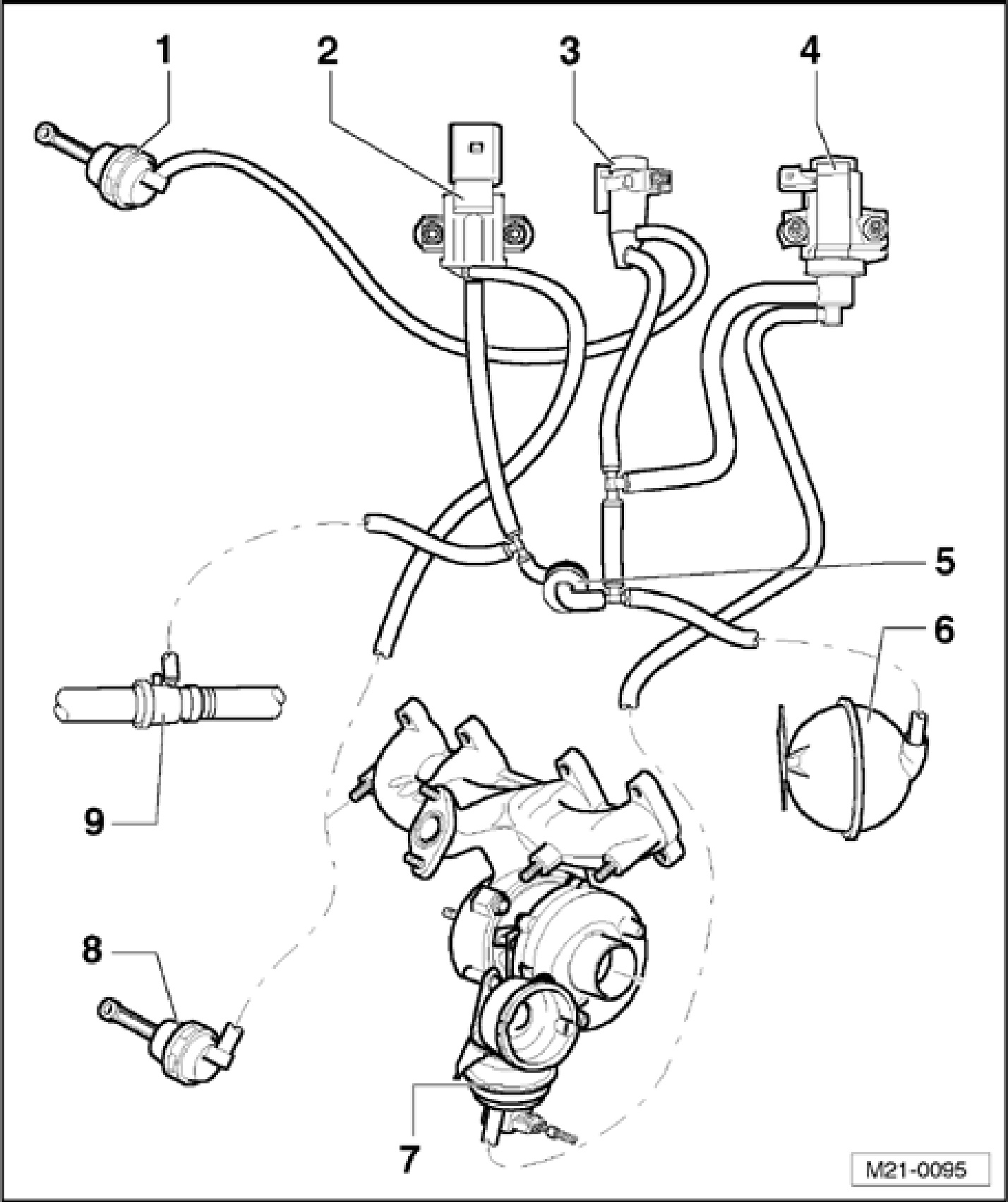 1
2
3
4
5
6
9
8
7
M21-0095