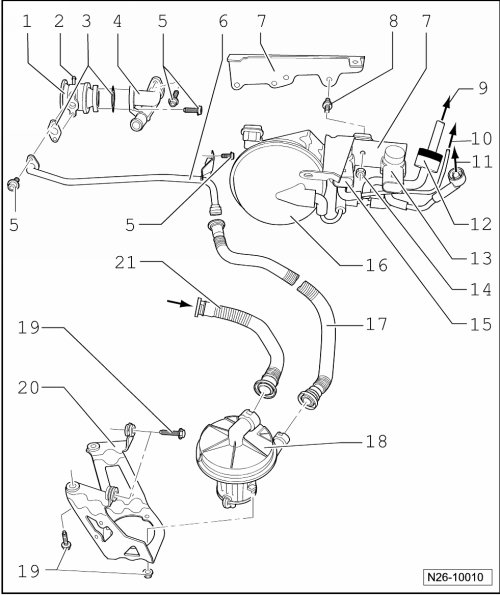 1 2 3 4 5 6 7 8 7
9
10
11
5
5
12
13
14
15
16
21
17
19
20
18
19
N26-10010