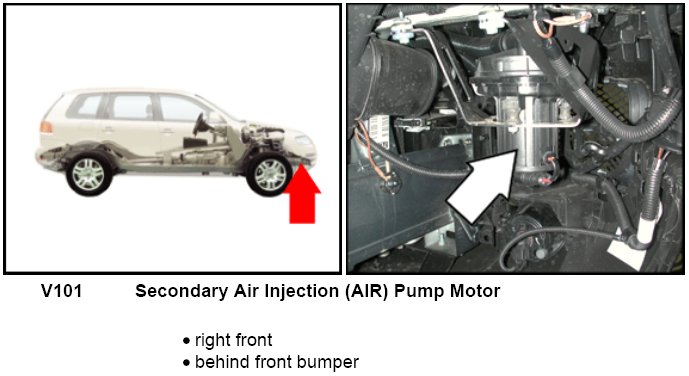 V101 Secondary Air Injection (AIR) Pump Motor

• right front
• behind front bumper