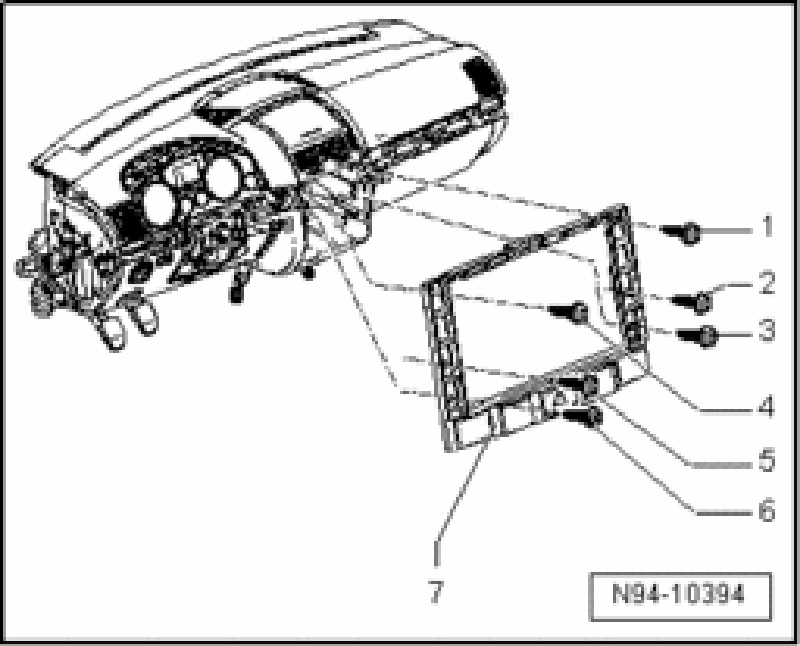 1
2
3
4
5
6
7
N94-10394