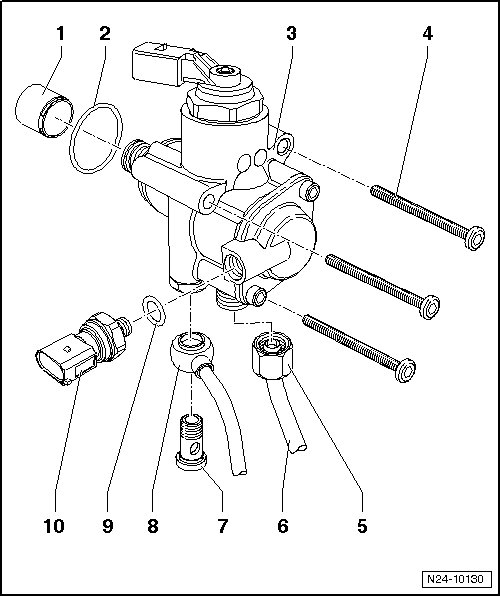 1
2
3
4
10
9
8
7
6
5
N24-10130