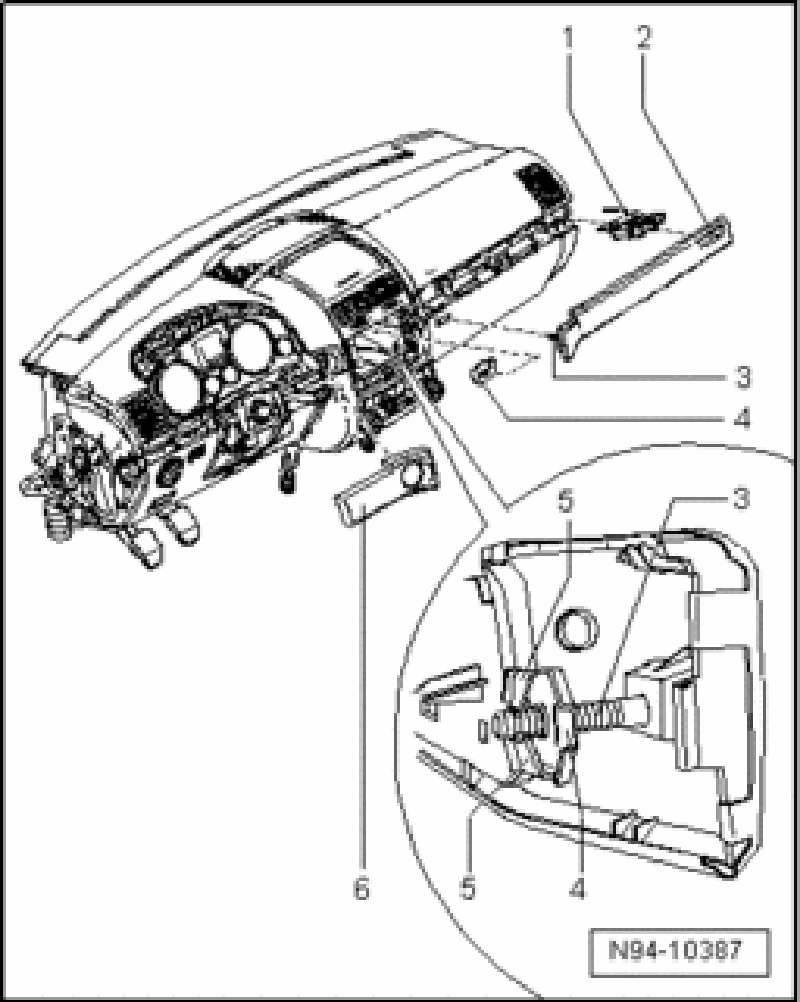 1
2
3
4
5
3
6
5
4
N94-10387