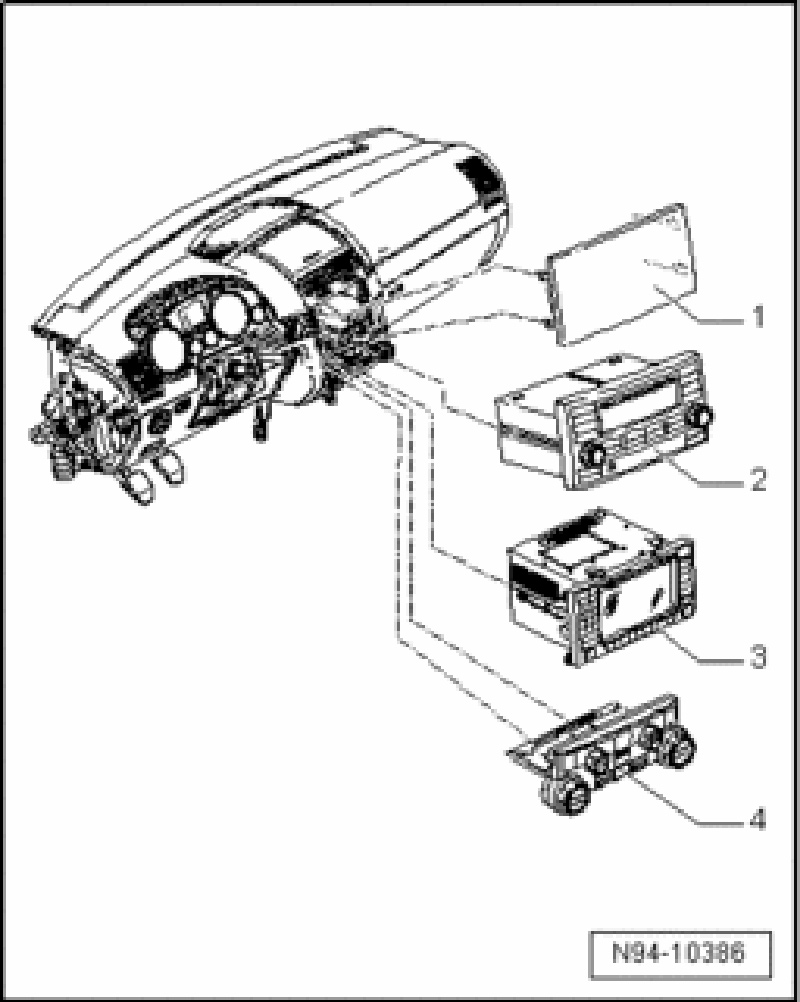 1
2
3
4
N94-10386