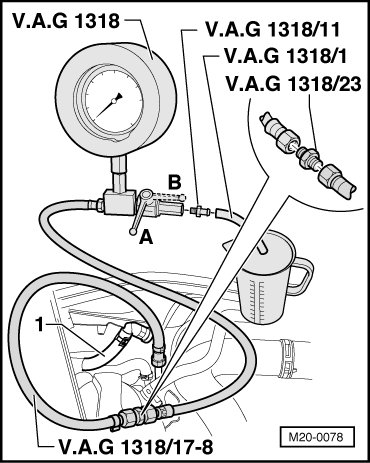 V.A.G 1318

V.A.G 1318/11

V.A.G 1318/1

V.A.G 1318/23

B

A

1

V.A.G 1318/17-8

M20-0078