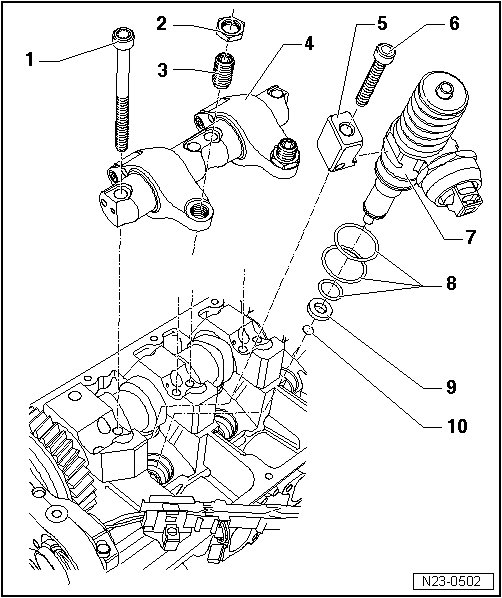 1
2
3
4
5
6
7
8
9
10
N23-0502