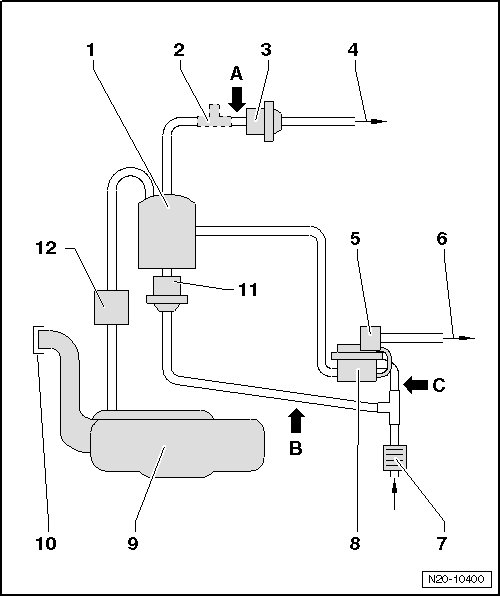 1
2
A
3
4
12
11
5
6
C
B
10
9
8
7
N20-10400