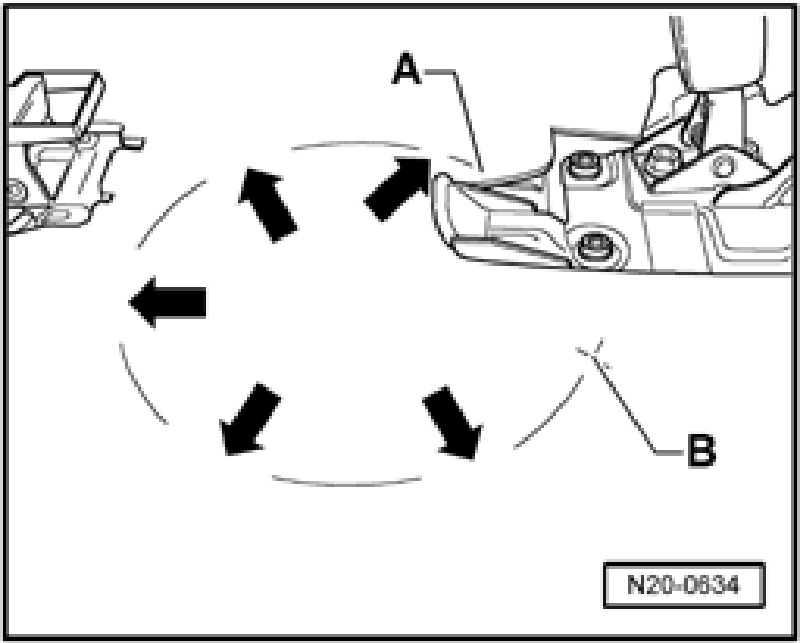 A
B
N20-0834