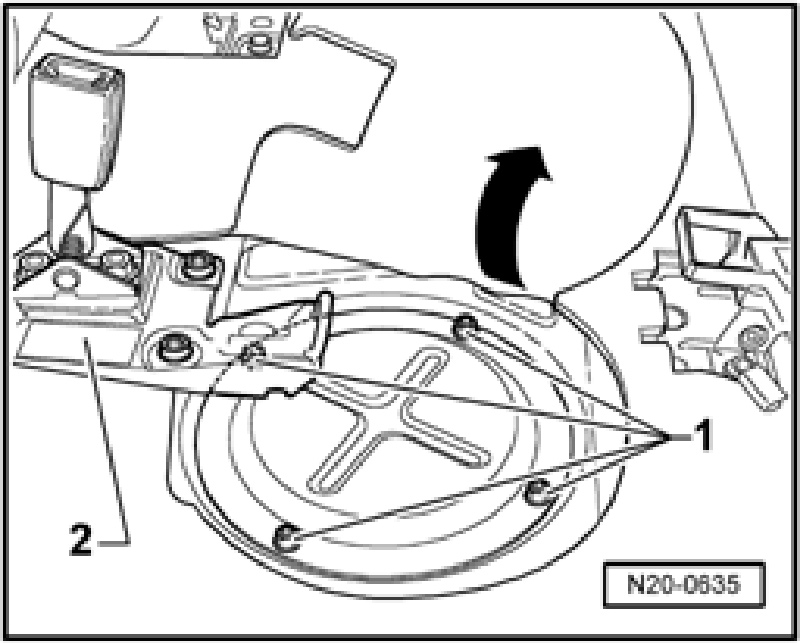 1

2

N20-0835