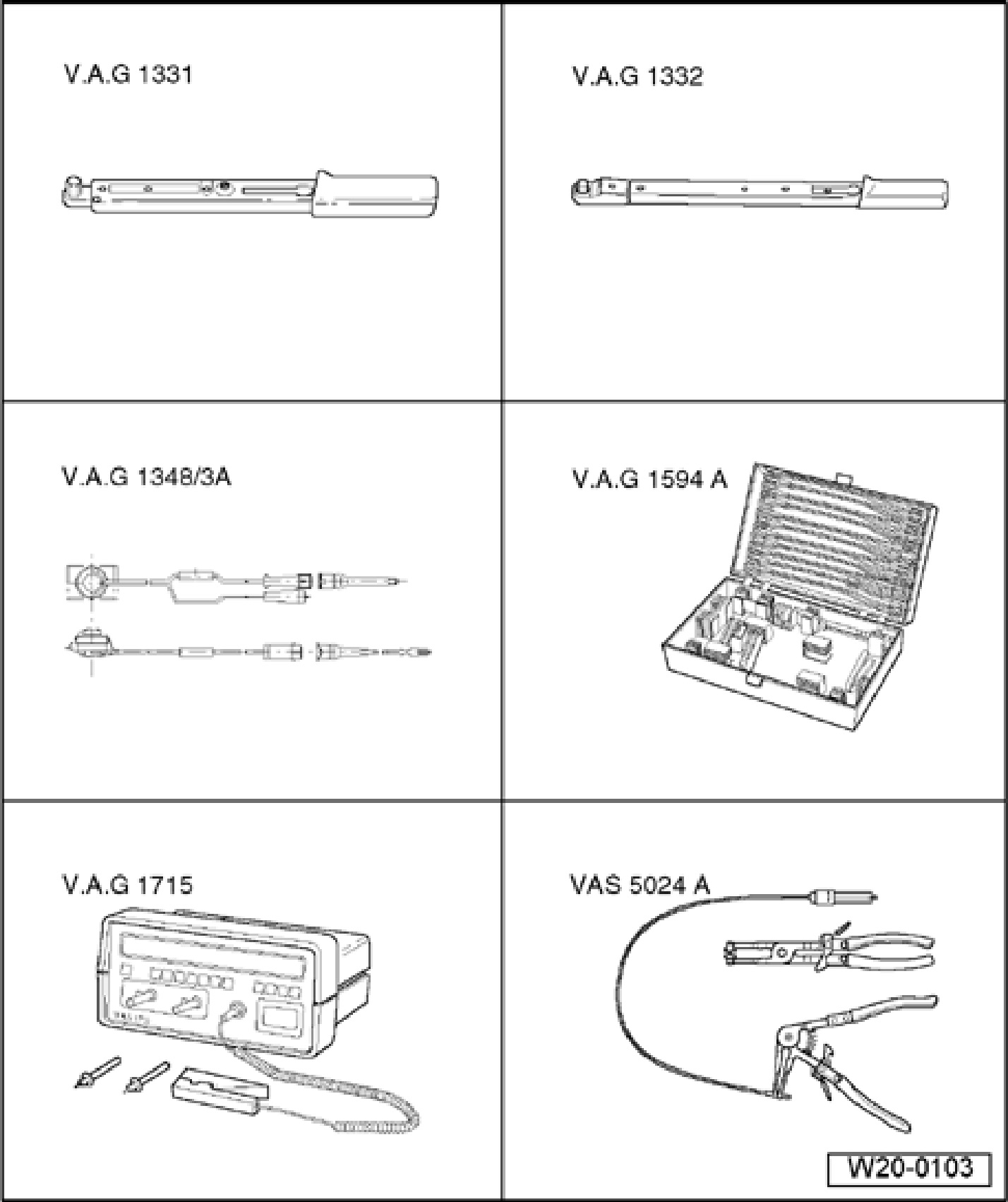 V.A.G 1331

V.A.G 1332

V.A.G 1348/3A

V.A.G 1594 A

V.A.G 1715

VAS 5024 A

W20-0103