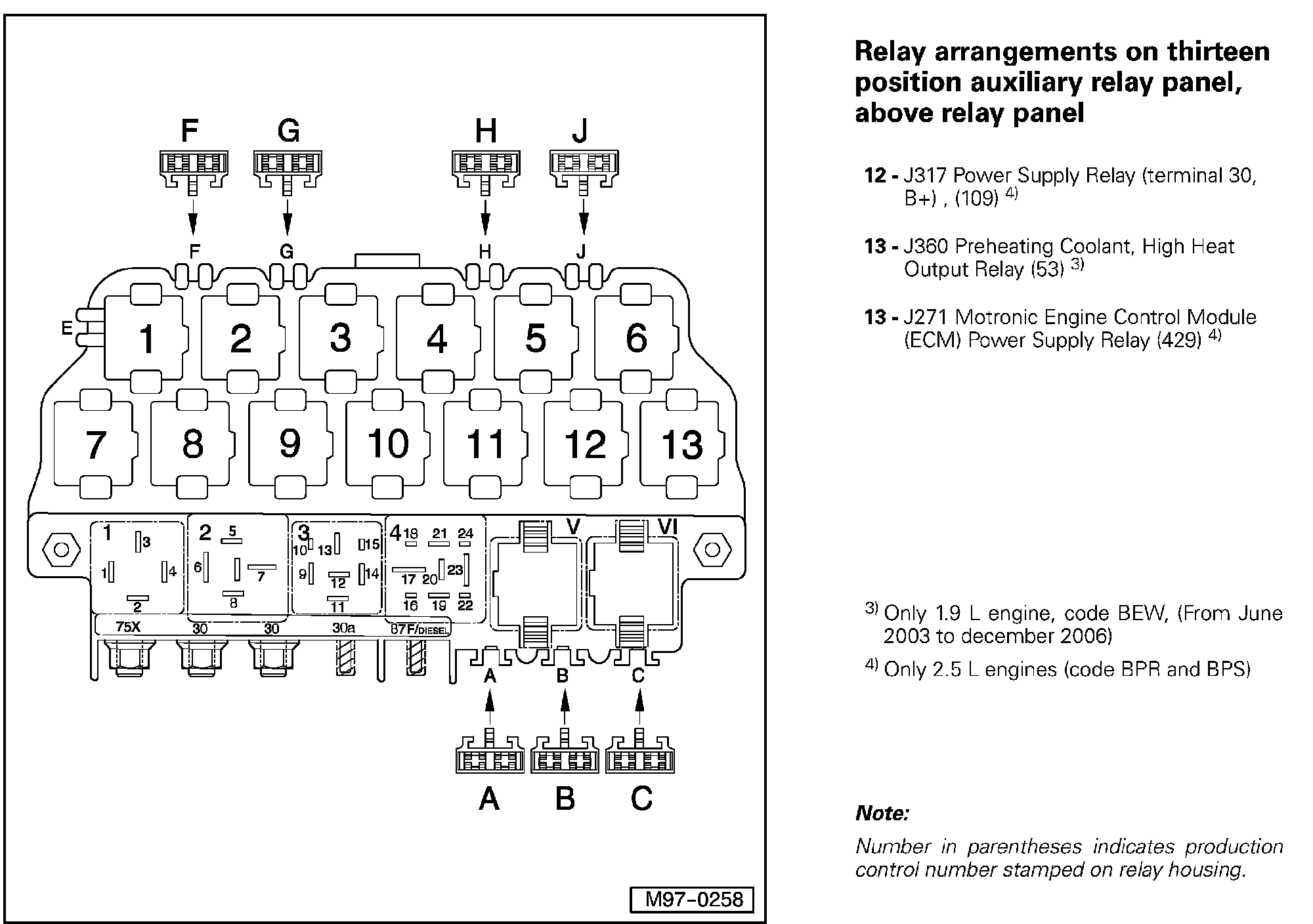 F G H J

F G H J

E

1 2 3 4 5 6

7 8 9 10 11 12 13

1 3 1 4 2

2 5 6 7 8

3 10 13 15 9 12 14 11

4 18 21 24 17 20 23 16 19 22

V VI

75X 30 30 30a 87F/DIESEL

A B C

A B C

M97-0258

Relay arrangements on thirteen position auxiliary relay panel, above relay panel

12 - J317 Power Supply Relay (terminal 30, B+) , (109) $^{4)}$

13 - J360 Preheating Coolant, High Heat Output Relay (53) $^{3)}$

13 - J271 Motronic Engine Control Module (ECM) Power Supply Relay (429) $^{4)}$

$^{3)}$ Only 1.9 L engine, code BEW, (From June 2003 to december 2006)

$^{4)}$ Only 2.5 L engines (code BPR and BPS)

Note:

Number in parentheses indicates production control number stamped on relay housing.