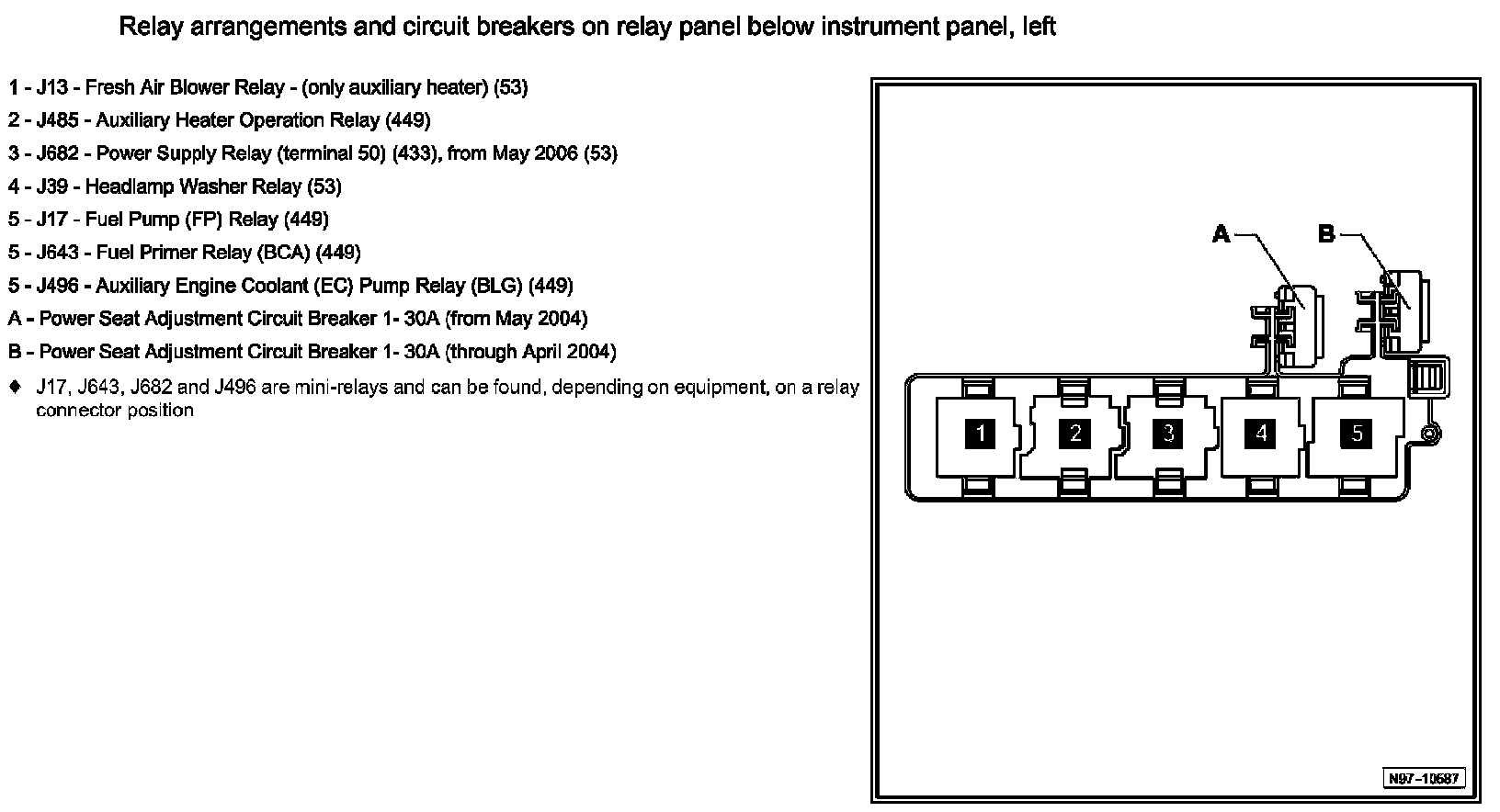 Relay arrangements and circuit breakers on relay panel below instrument panel, left

1 - J13 - Fresh Air Blower Relay - (only auxiliary heater) (53)

2 - J485 - Auxiliary Heater Operation Relay (449)

3 - J682 - Power Supply Relay (terminal 50) (433), from May 2006 (53)

4 - J39 - Headlamp Washer Relay (53)

5 - J17 - Fuel Pump (FP) Relay (449)

5 - J643 - Fuel Primer Relay (BCA) (449)

5 - J496 - Auxiliary Engine Coolant (EC) Pump Relay (BLG) (449)

A - Power Seat Adjustment Circuit Breaker 1- 30A (from May 2004)

B - Power Seat Adjustment Circuit Breaker 1- 30A (through April 2004)

♦ J17, J643, J682 and J496 are mini-relays and can be found, depending on equipment, on a relay connector position

A

B

1

2

3

4

5

N97-10687