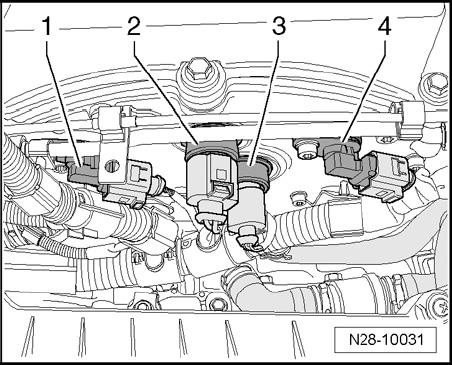 1
2
3
4
N28-10031