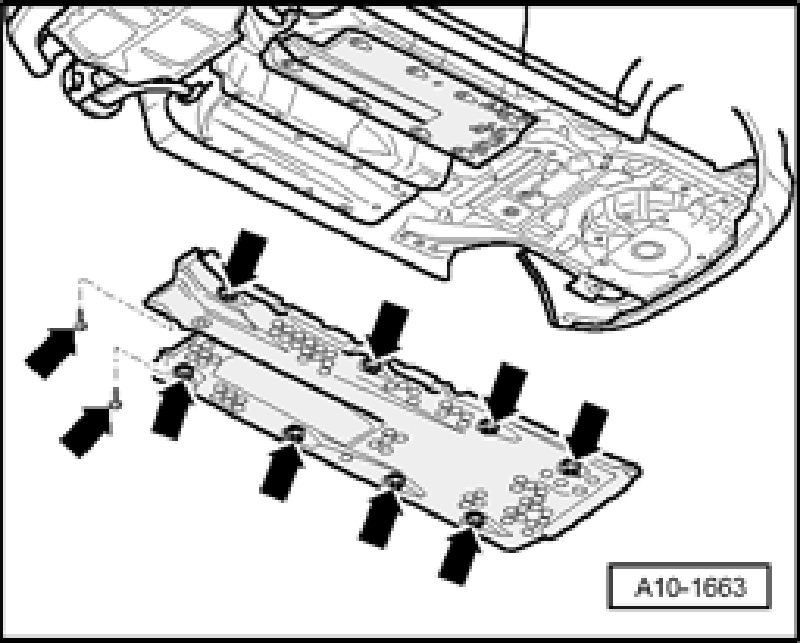 A10-1663