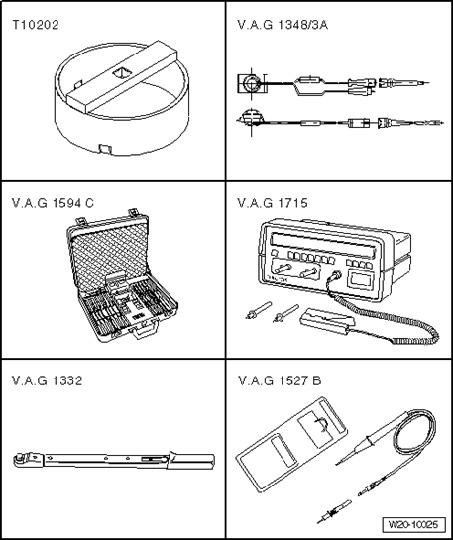 T10202

V.A.G 1348/3A

V.A.G 1594 C

V.A.G 1715

V.A.G 1332

V.A.G 1527 B

W20-10025