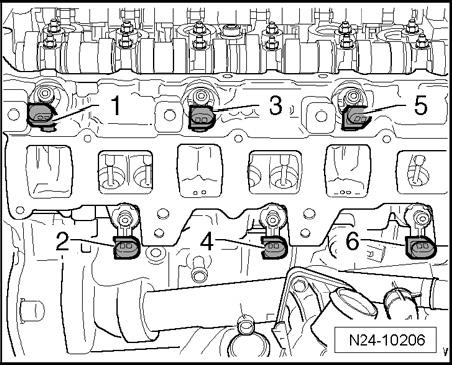 1
3
5
2
4
6
N24-10206