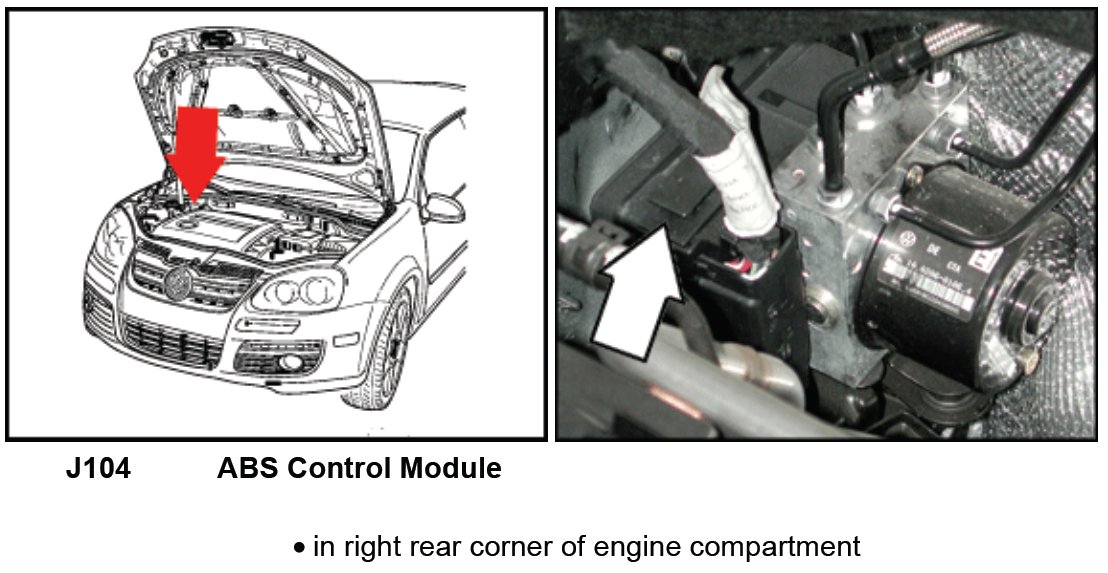 J104 ABS Control Module

• in right rear corner of engine compartment