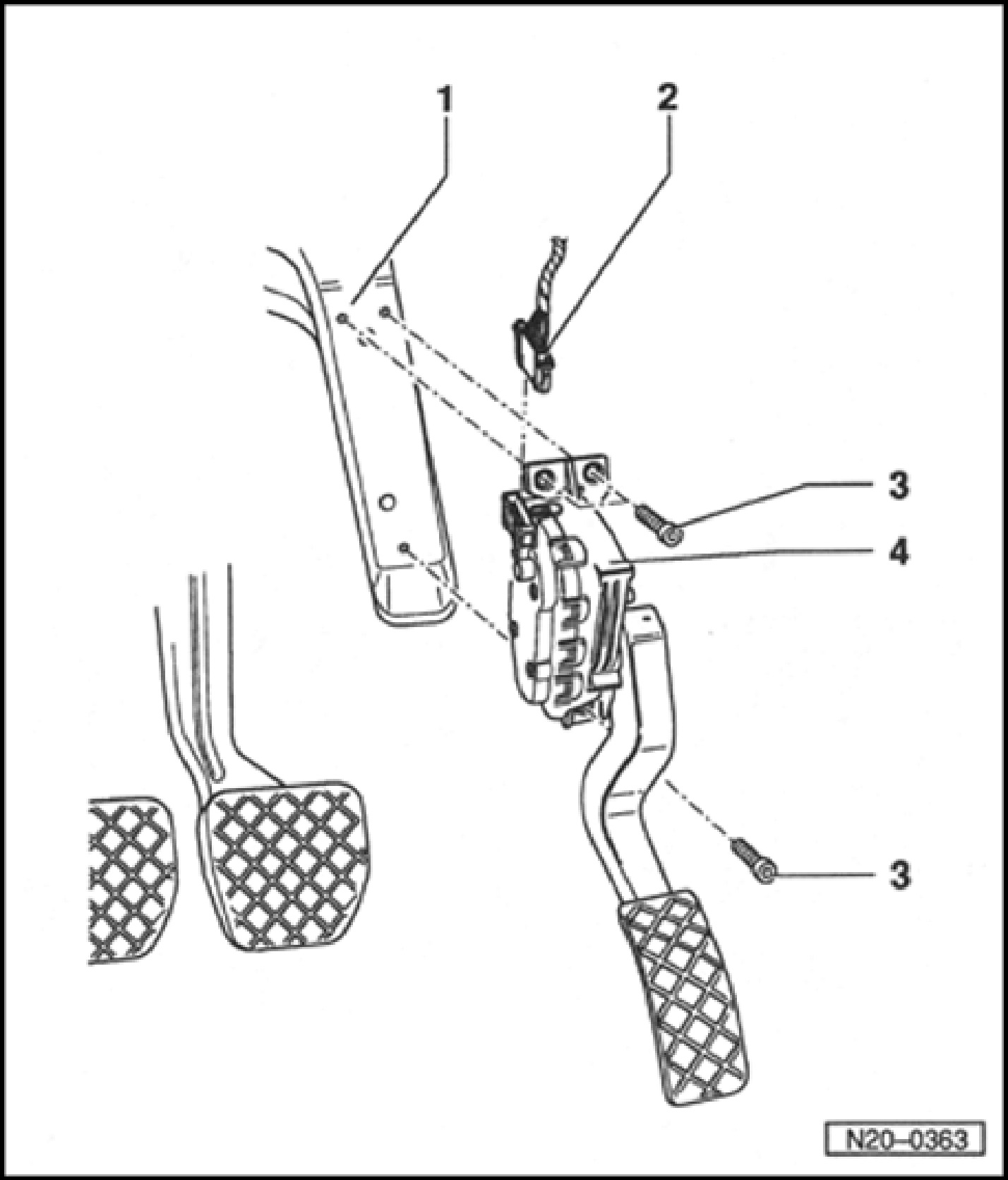 1
2
3
4
3
N20–0363