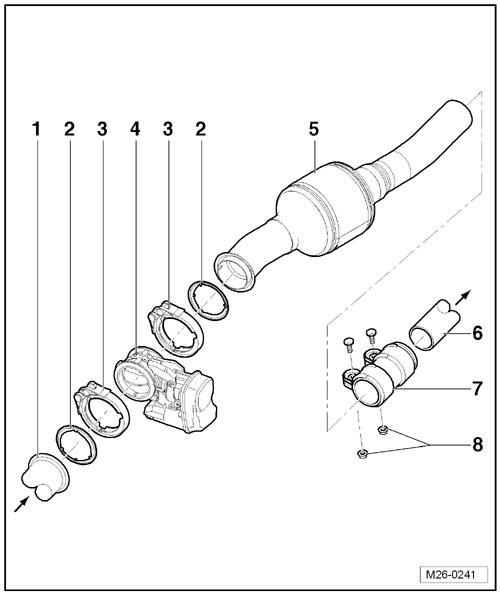 1
2
3
4
3
2
5
6
7
8
M26-0241