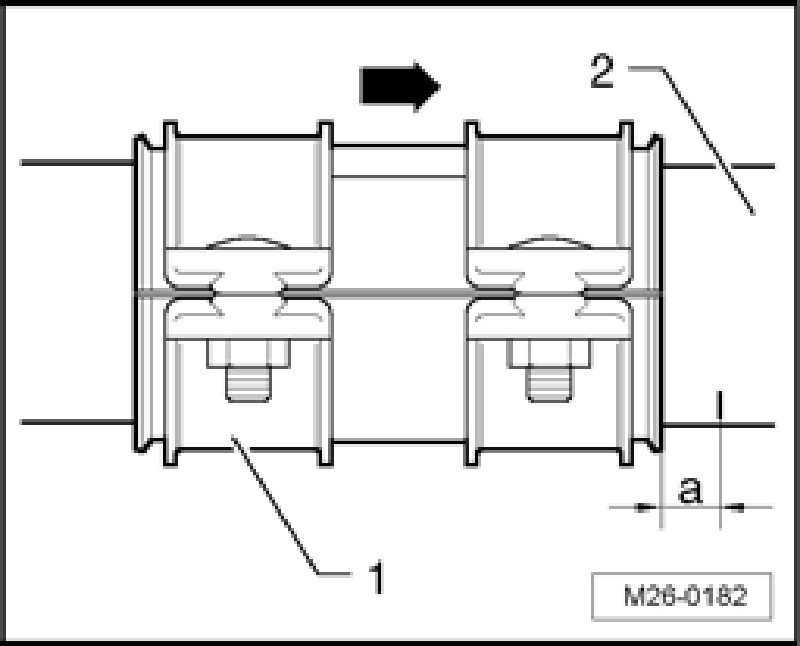 2

a

1

M26-0182