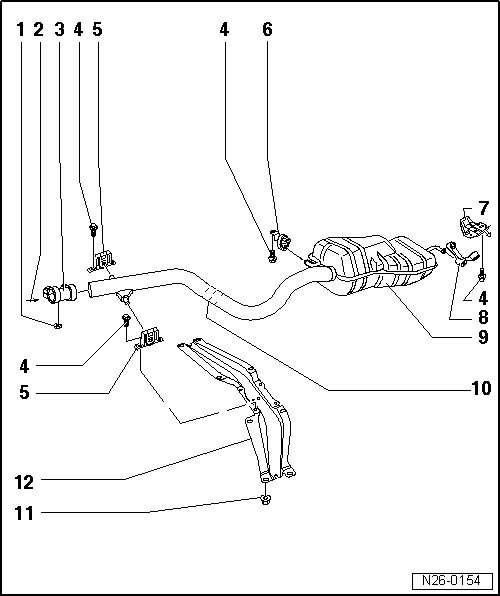 1 2 3 4 5

4 6

7

4

8

9

10

4

5

12

11

N26-0154