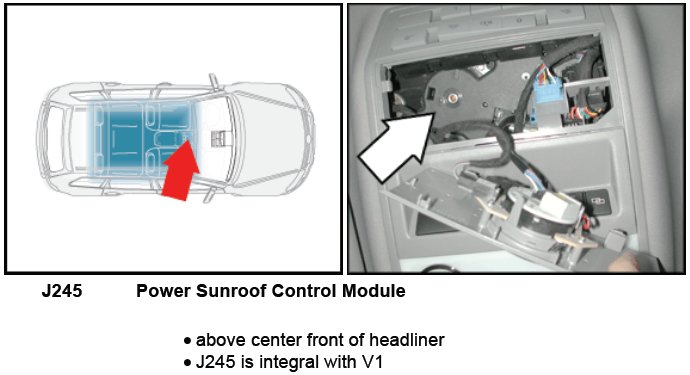 J245 Power Sunroof Control Module

• above center front of headliner
• J245 is integral with V1