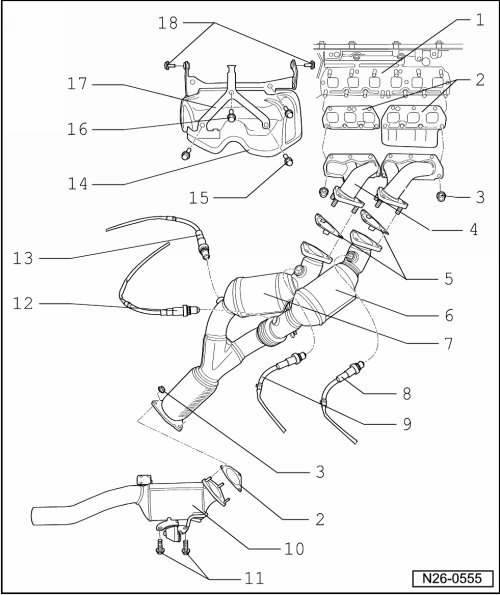 18
1
17
2
16
14
15
3
4
13
5
12
6
7
8
9
3
2
10
11
N26-0555