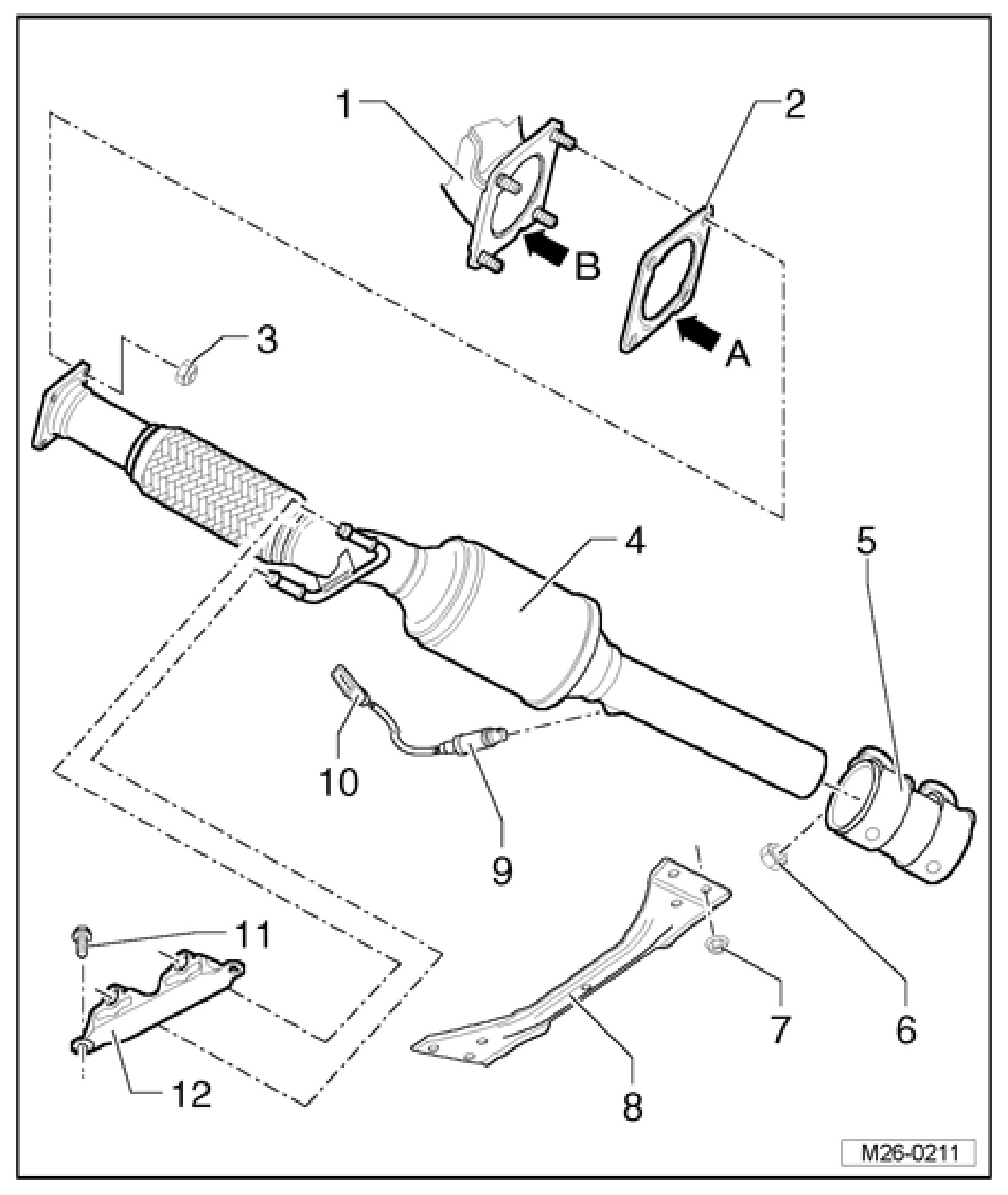 1
2
B
A
3
4
5
10
9
11
12
8
7
6
M26-0211