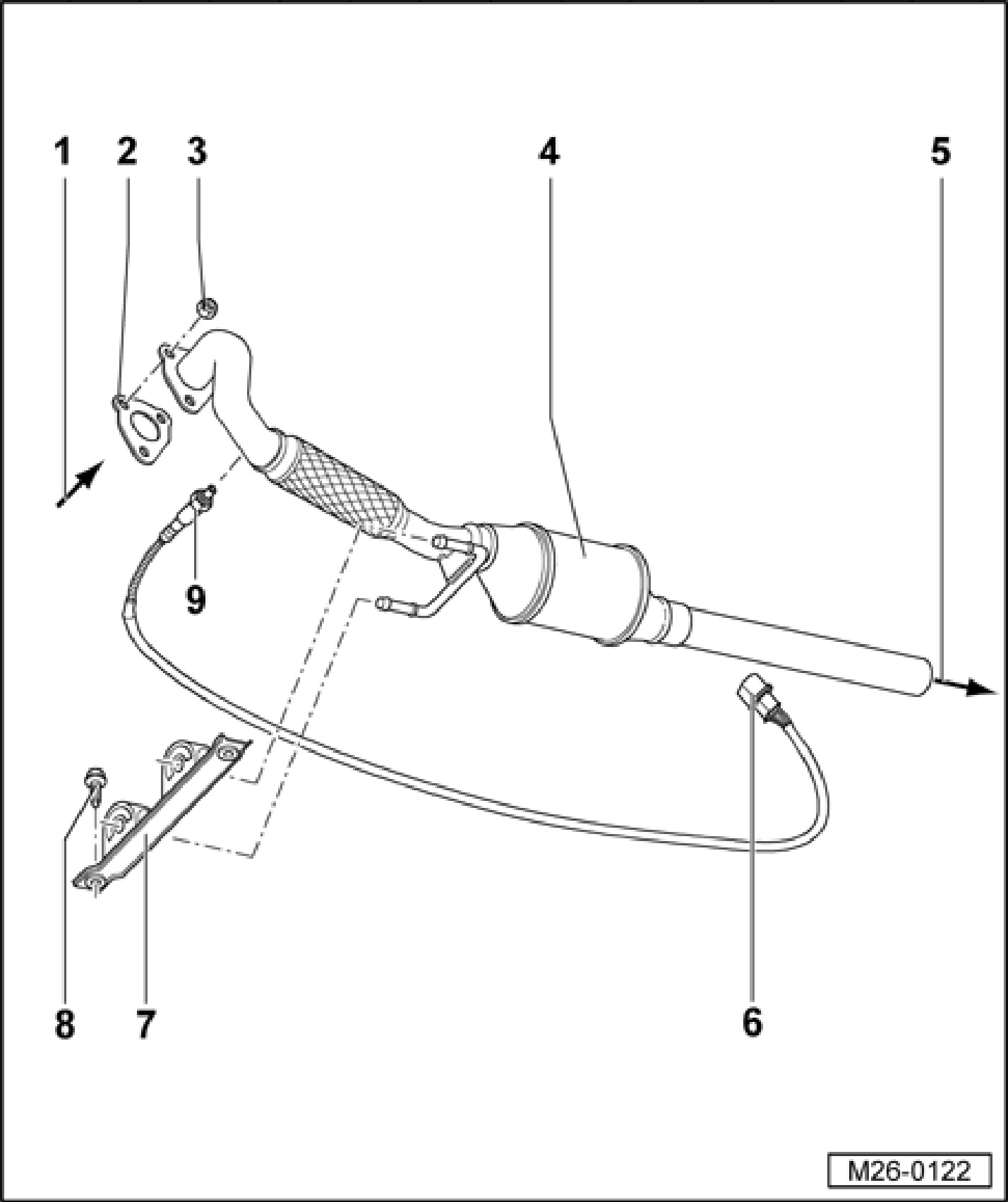 1
2
3
4
5
9
8
7
6
M26-0122