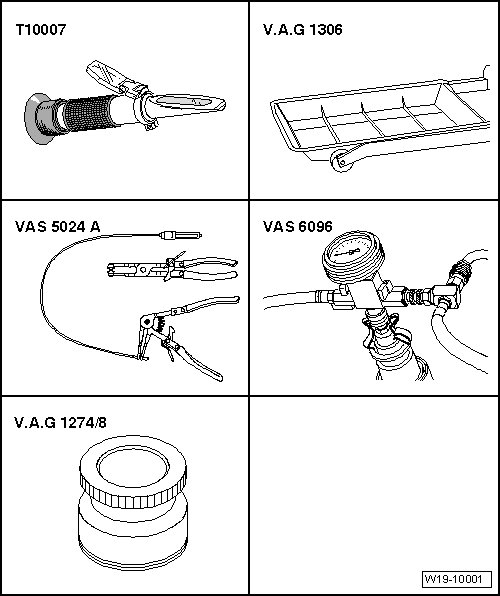 T10007

V.A.G 1306

VAS 5024 A

VAS 6096

V.A.G 1274/8

W19-10001