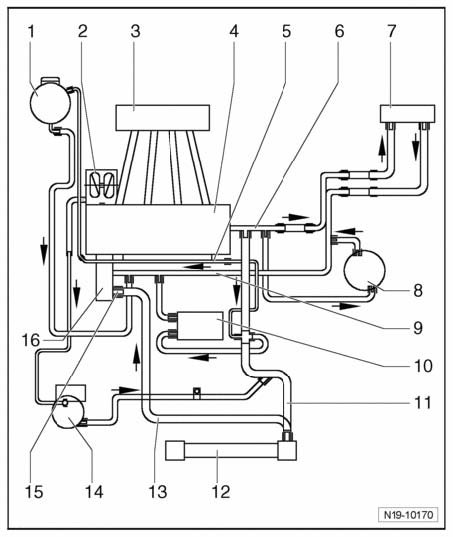 1
2
3
4
5
6
7
8
9
10
11
16
15
14
13
12
N19-10170