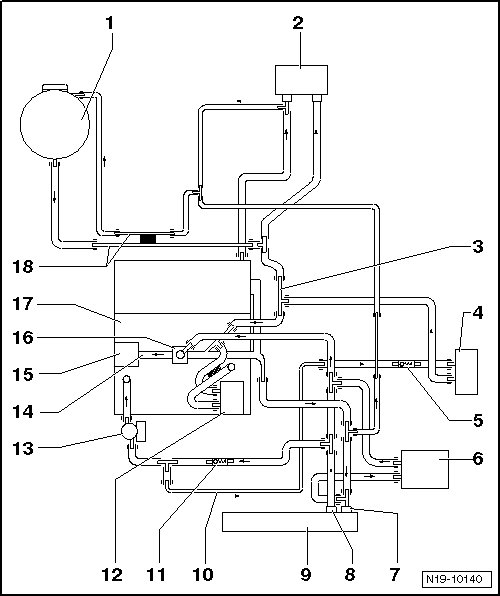 1
2
3
4
5
6
7
8
9
10
11
12
13
14
15
16
17
18
N19-10140