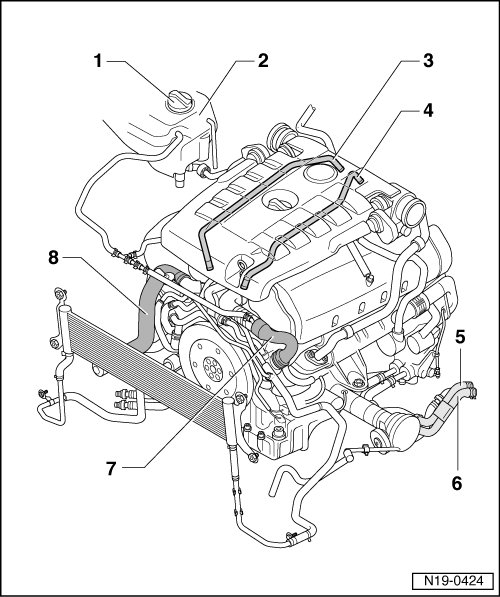 1
2
3
4
8
5
7
6
N19-0424