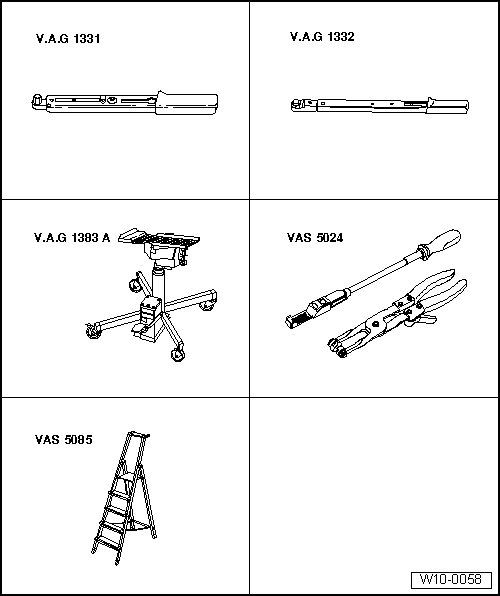 V.A.G 1331

V.A.G 1332

V.A.G 1383 A

VAS 5024

VAS 5085

W10-0058