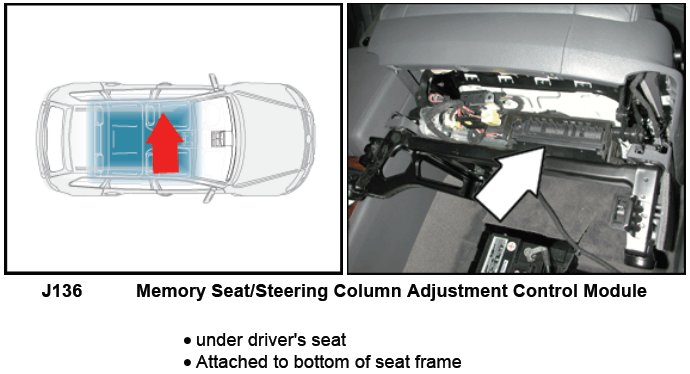 J136 Memory Seat/Steering Column Adjustment Control Module

• under driver's seat
• Attached to bottom of seat frame