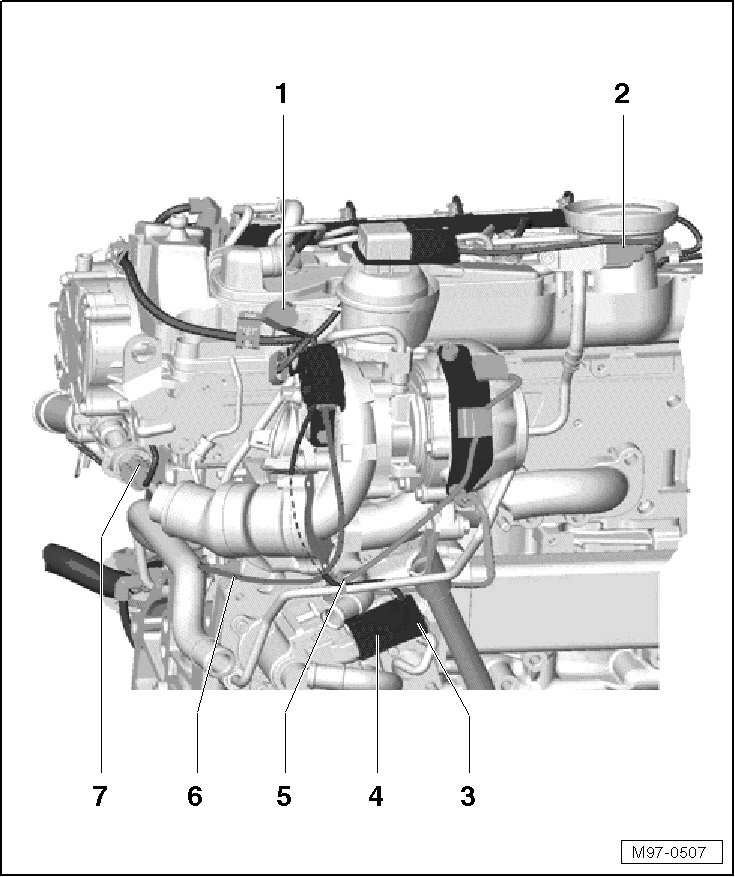 1
2
7
6
5
4
3
M97-0507