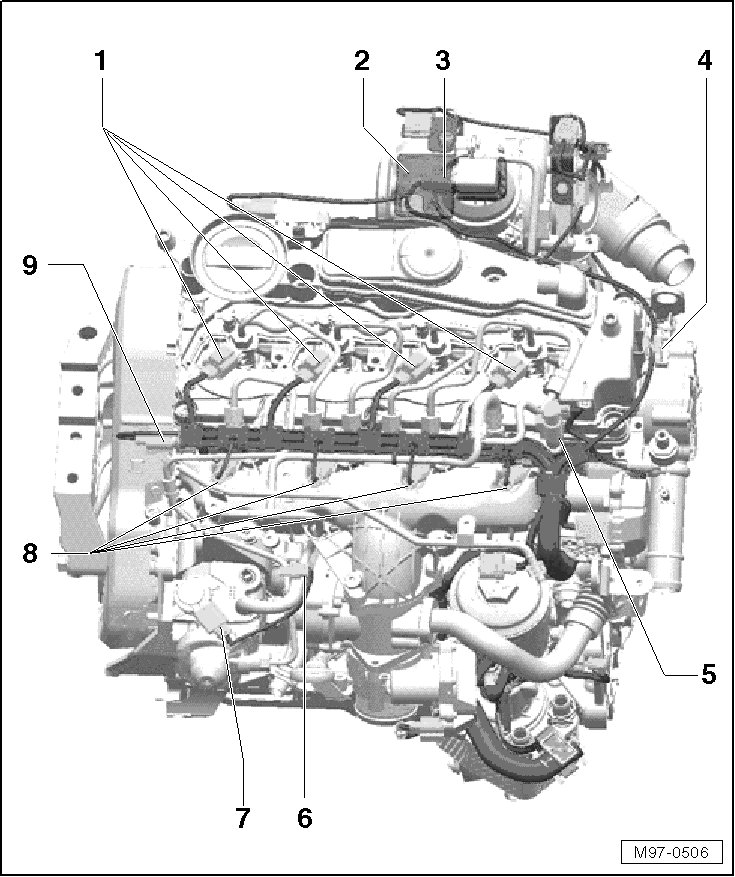 1
2
3
4
9
8
5
7
6
M97-0506