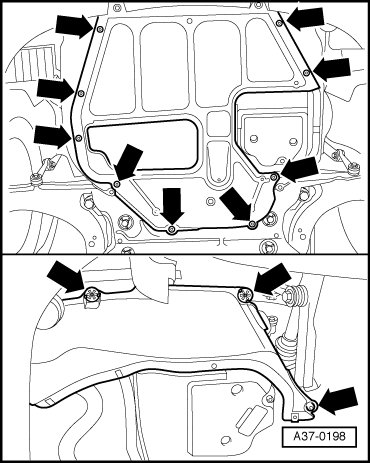 A37-0198