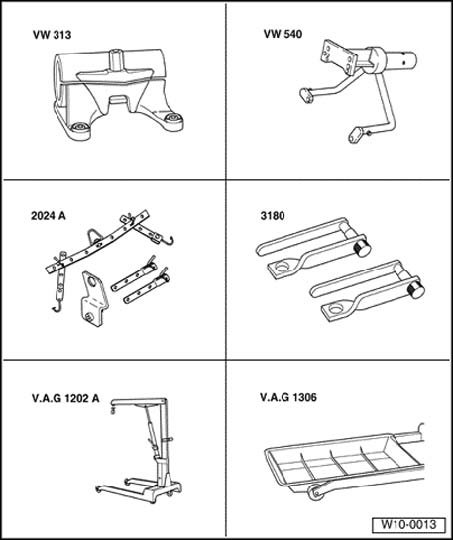 VW 313

VW 540

2024 A

3180

V.A.G 1202 A

V.A.G 1306

W10-0013