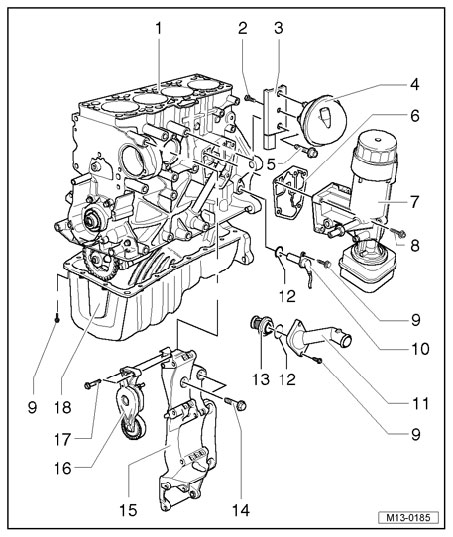 1
2
3
4
6
5
7
8
12
9
10
13
12
11
9
9
18
17
16
15
14
M13-0185