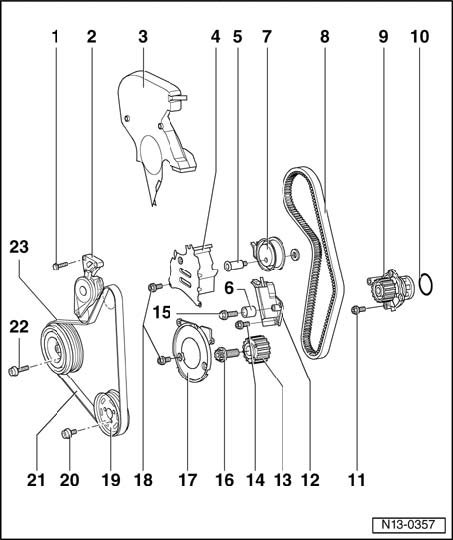 1 2 3 4 5 7 8 9 10

23

6

15

22

21 20 19 18 17 16 14 13 12 11

N13-0357