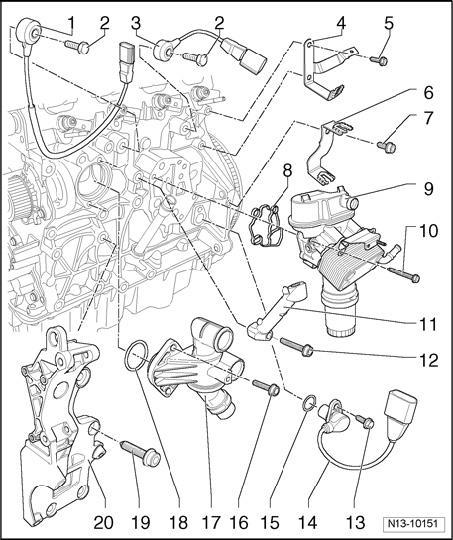 1
2
3
2
4
5
6
7
8
9
10
11
12
20
19
18
17
16
15
14
13
N13-10151