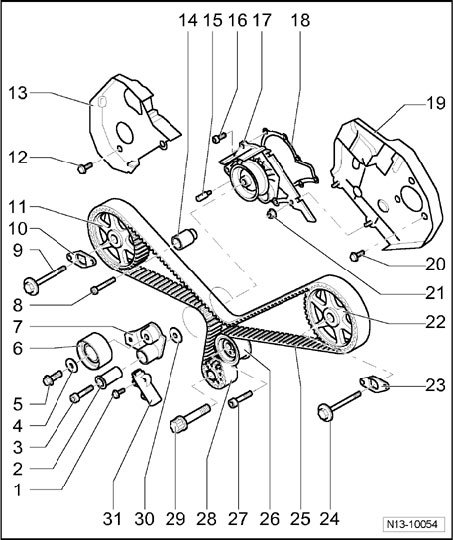 14 15 16 17 18

13

19

12

11

10

9

8

7

6

5

4

3

2

1

20

21

22

23

31 30 29 28 27 26 25 24

N13-10054