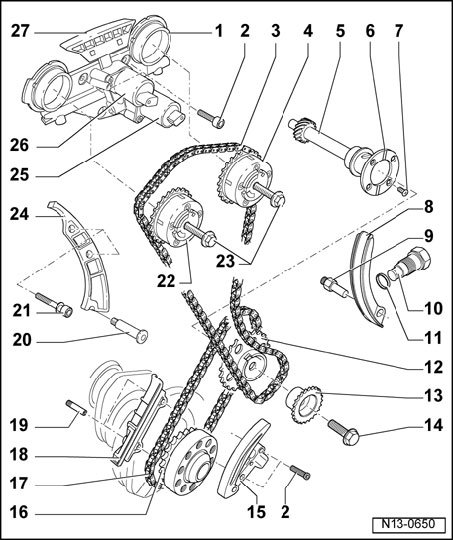 27
1
2
3
4
5
6
7
26
25
24
8
9
23
22
10
21
11
20
12
13
19
14
18
17
16
15
2
N13-0650