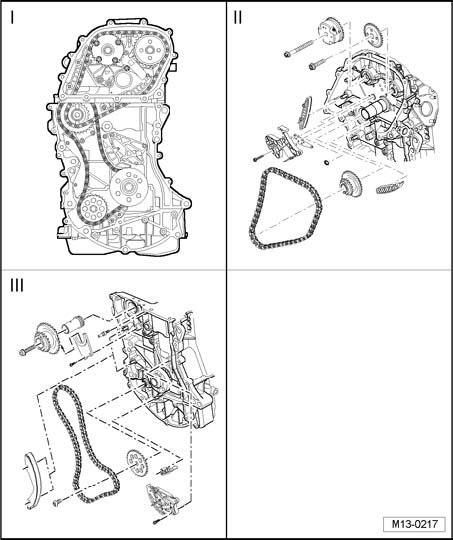 I

II

III

M13-0217