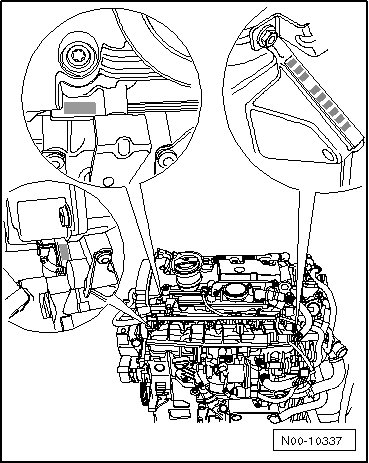 N00-10337