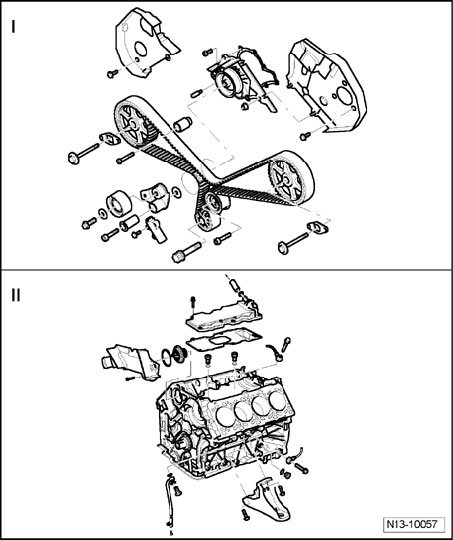 I

II

N13-10057