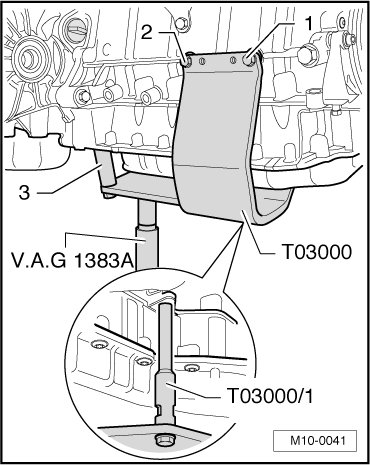 2
1
3
V.A.G 1383A
T03000
T03000/1
M10-0041