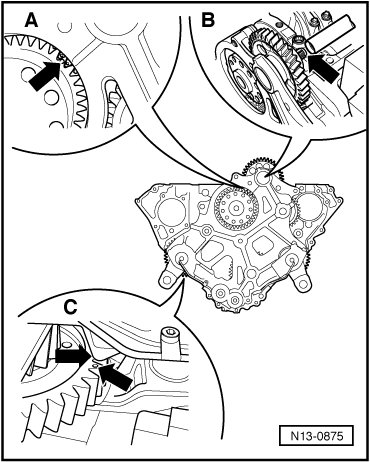 A
B
C
N13-0875